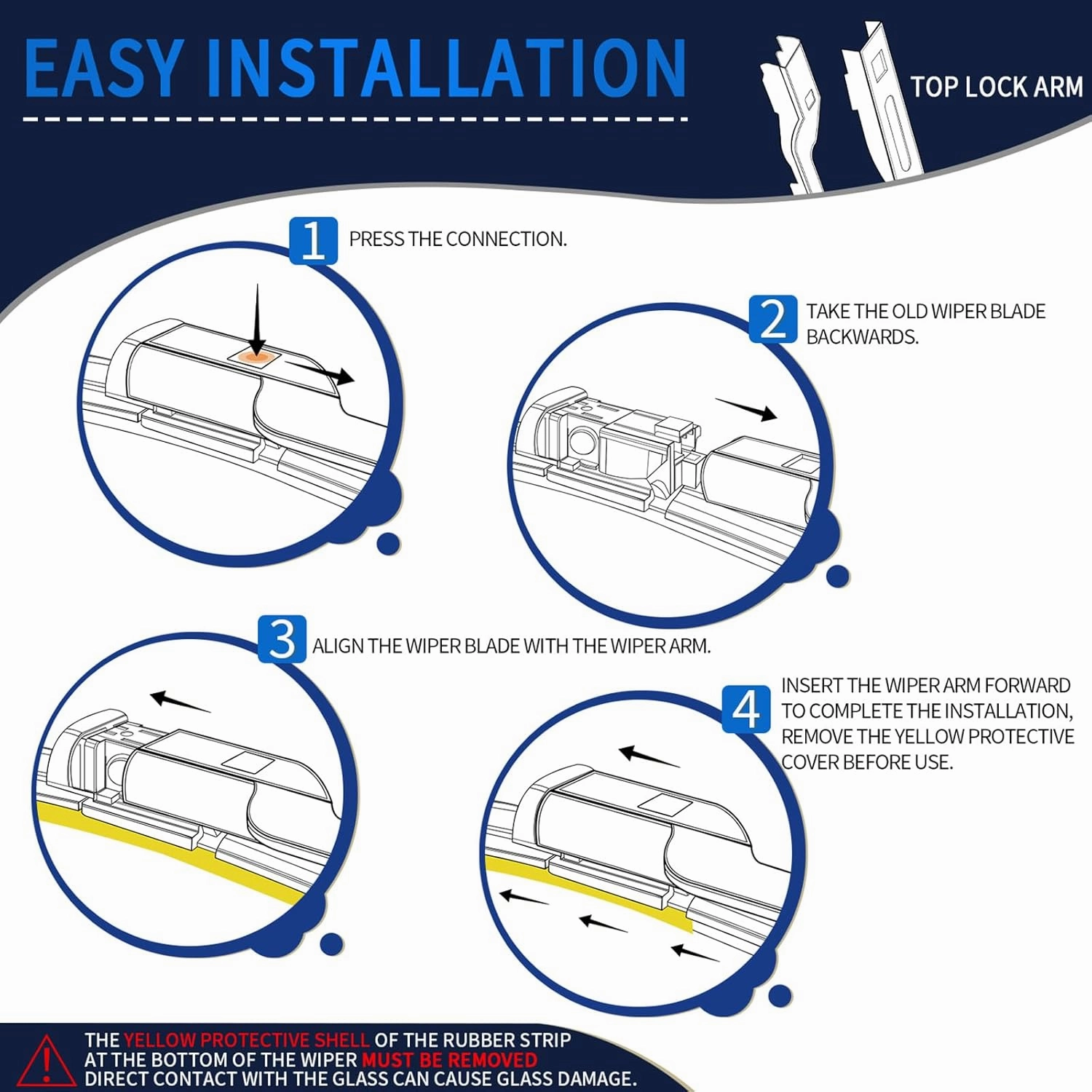 EASY INSTALLATION

TOP LOCK ARM

1 PRESS THE CONNECTION.

2 TAKE THE OLD WIPER BLADE BACKWARDS.

3 ALIGN THE WIPER BLADE WITH THE WIPER ARM.

4 INSERT THE WIPER ARM FORWARD TO COMPLETE THE INSTALLATION, REMOVE THE YELLOW PROTECTIVE COVER BEFORE USE.

THE YELLOW PROTECTIVE SHELL OF THE RUBBER STRIP AT THE BOTTOM OF THE WIPER MUST BE REMOVED
DIRECT CONTACT WITH THE GLASS CAN CAUSE GLASS DAMAGE.