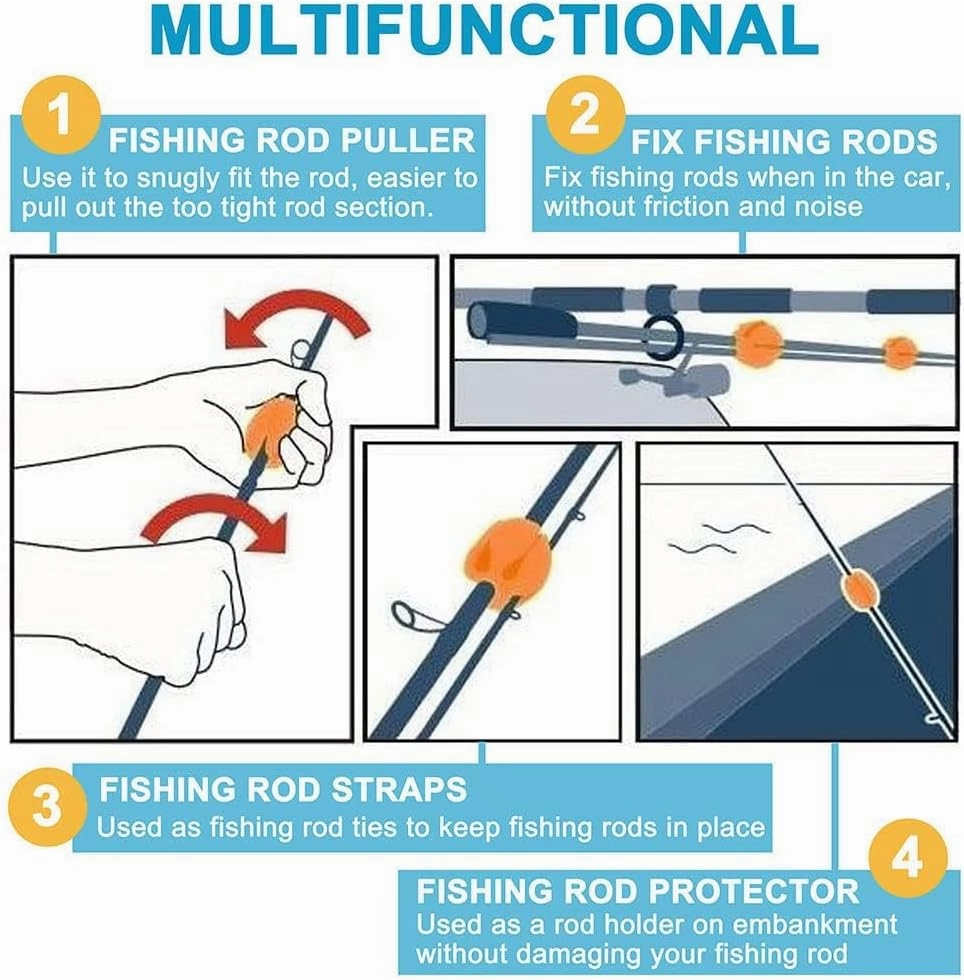 MULTIFUNCTIONAL

1
FISHING ROD PULLER
Use it to snugly fit the rod, easier to pull out the too tight rod section.

2
FIX FISHING RODS
Fix fishing rods when in the car, without friction and noise

3
FISHING ROD STRAPS
Used as fishing rod ties to keep fishing rods in place

4
FISHING ROD PROTECTOR
Used as a rod holder on embankment without damaging your fishing rod