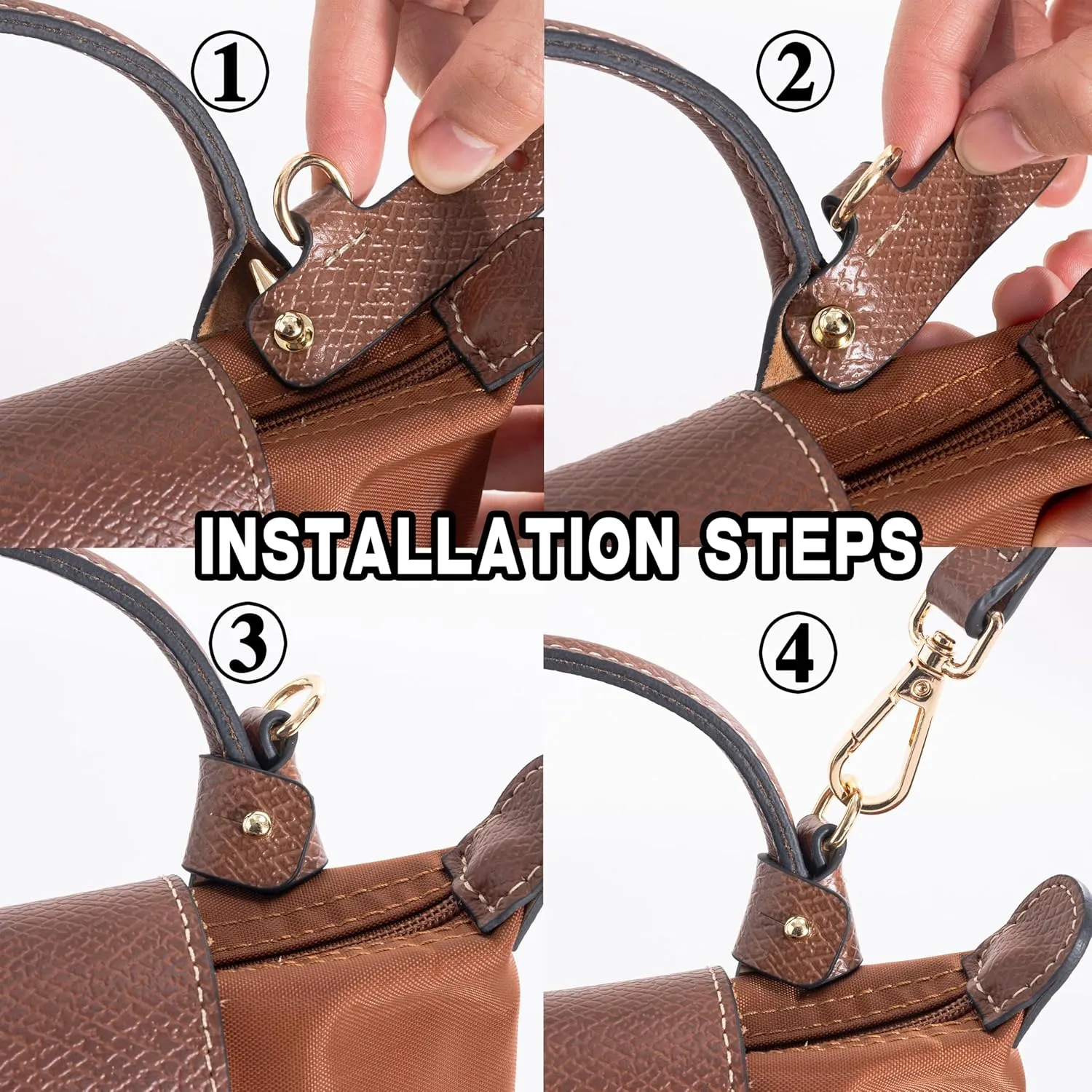 ①

②

INSTALLATION STEPS

③

④