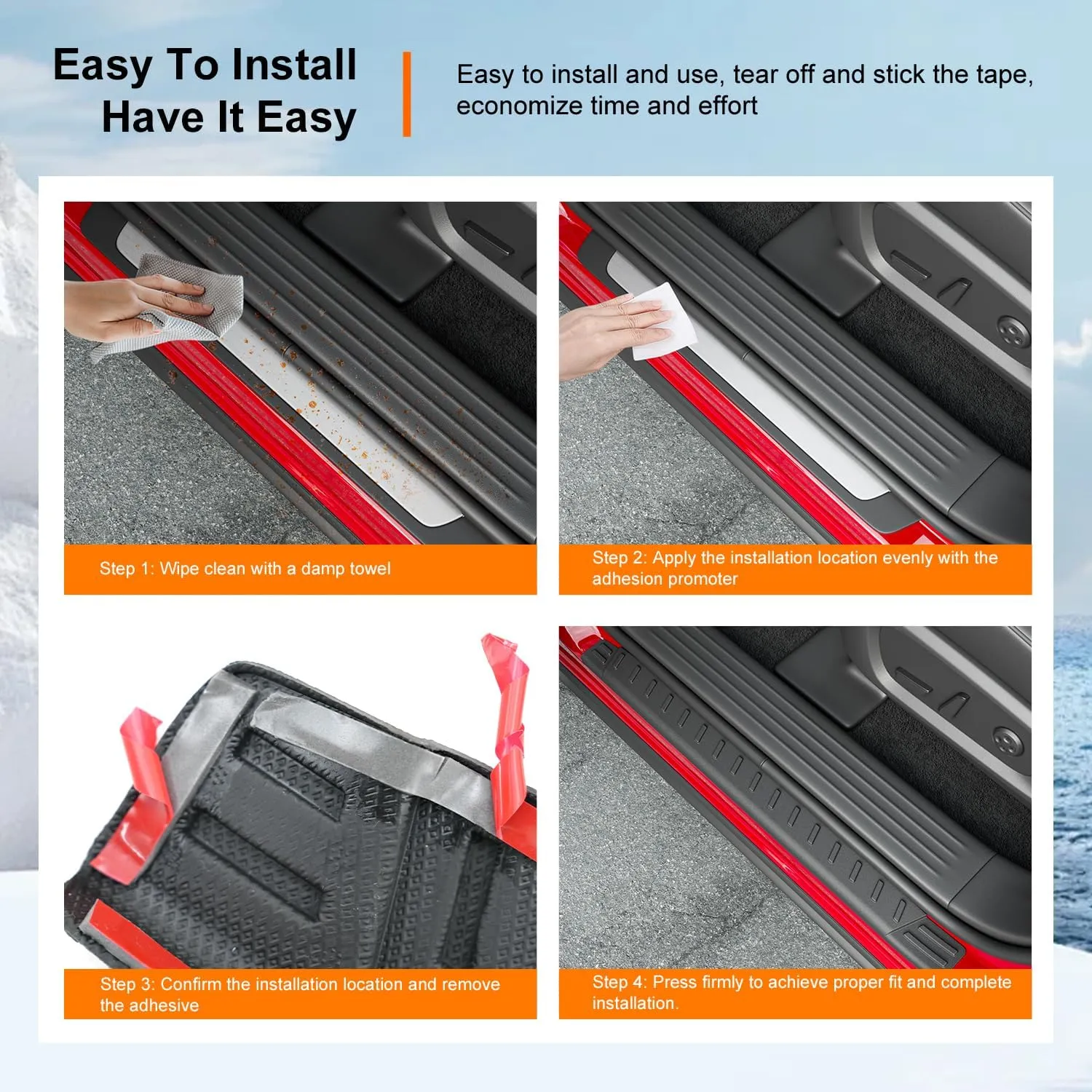 Easy To Install
Have It Easy

Easy to install and use, tear off and stick the tape, economize time and effort

Step 1: Wipe clean with a damp towel

Step 2: Apply the installation location evenly with the adhesion promoter

Step 3: Confirm the installation location and remove the adhesive

Step 4: Press firmly to achieve proper fit and complete installation.