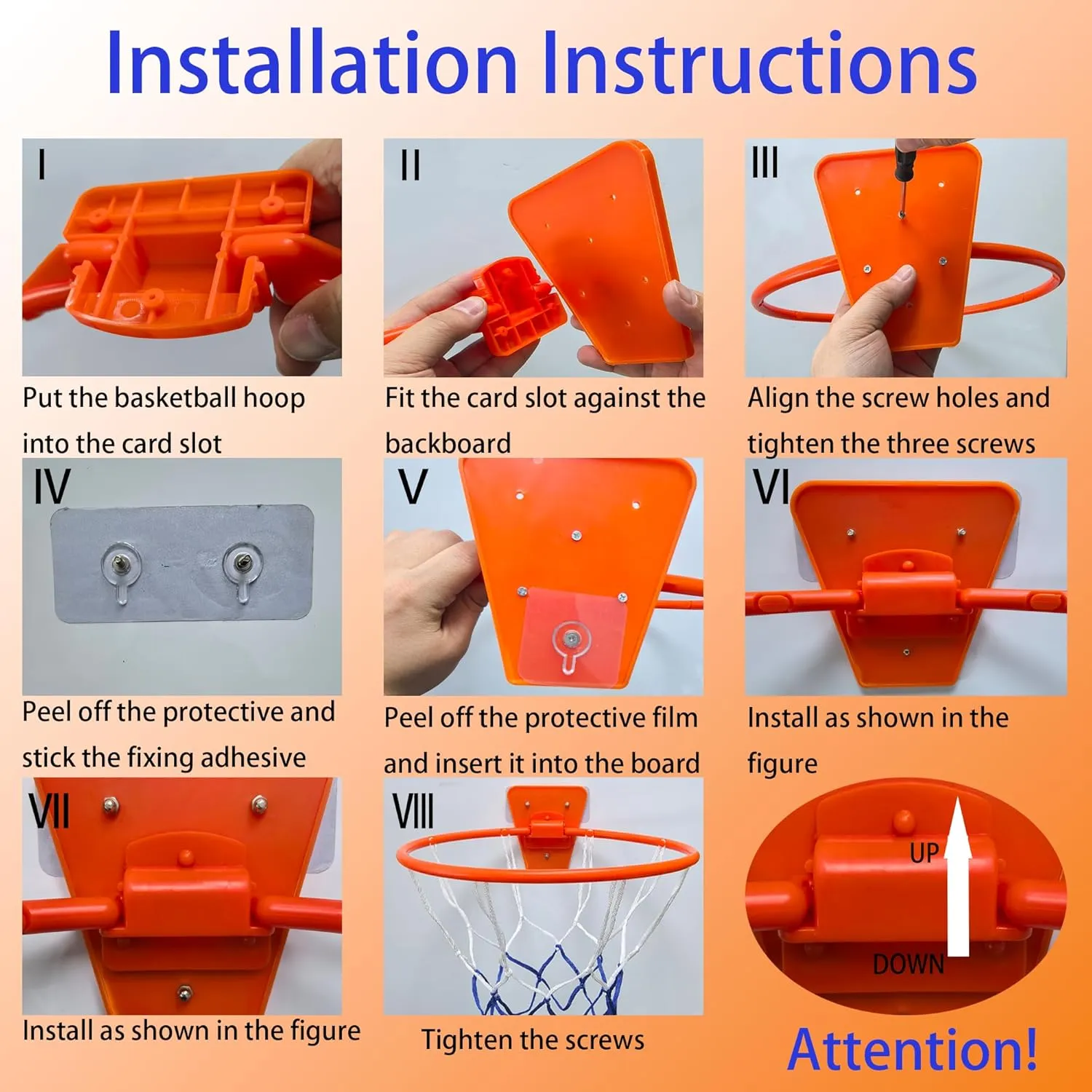 Installation Instructions

I

Put the basketball hoop into the card slot

II

Fit the card slot against the backboard

III

Align the screw holes and tighten the three screws

IV

Peel off the protective and stick the fixing adhesive

V

Peel off the protective film and insert it into the board

VI

Install as shown in the figure

VII

Install as shown in the figure

VIII

Tighten the screws

UP

DOWN

Attention!